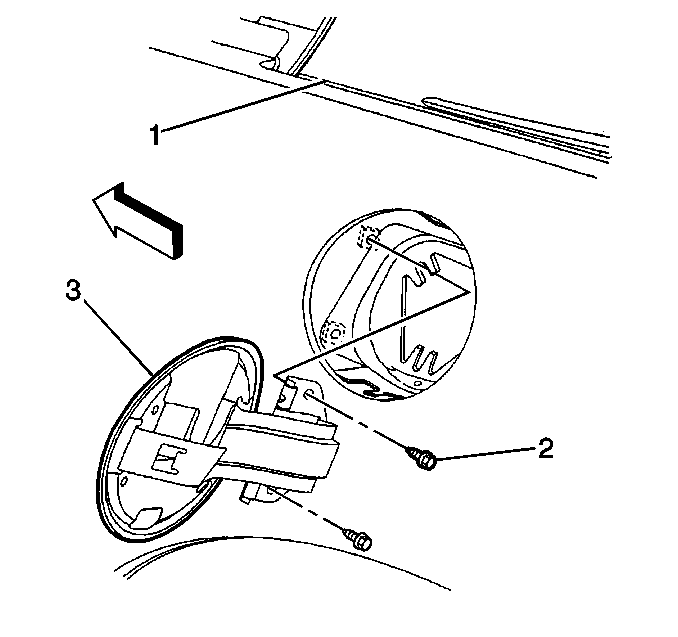 1
3
2