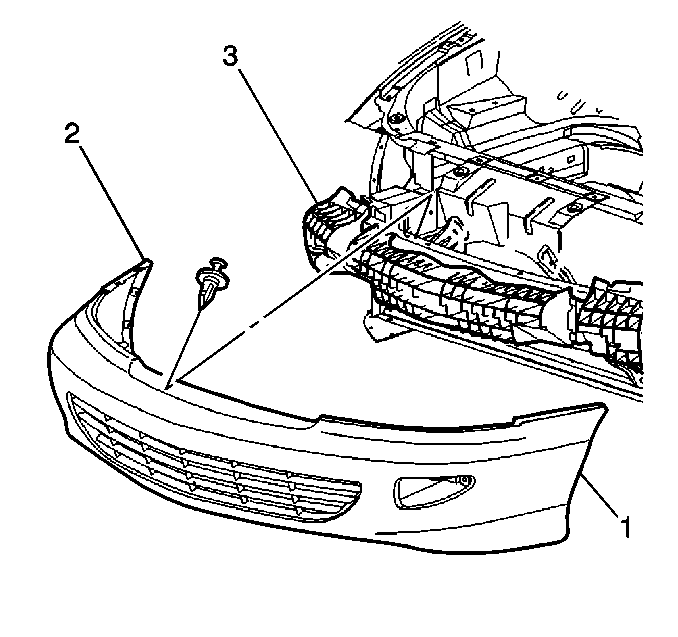 3
2
1