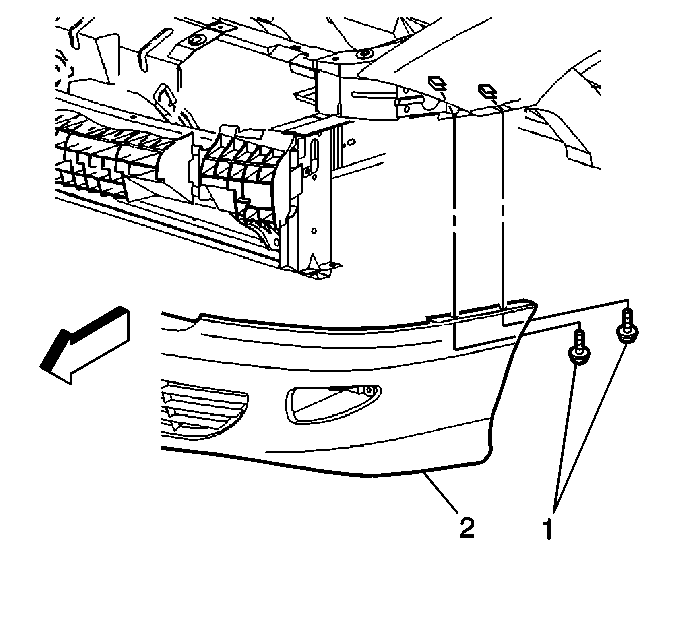 2
1