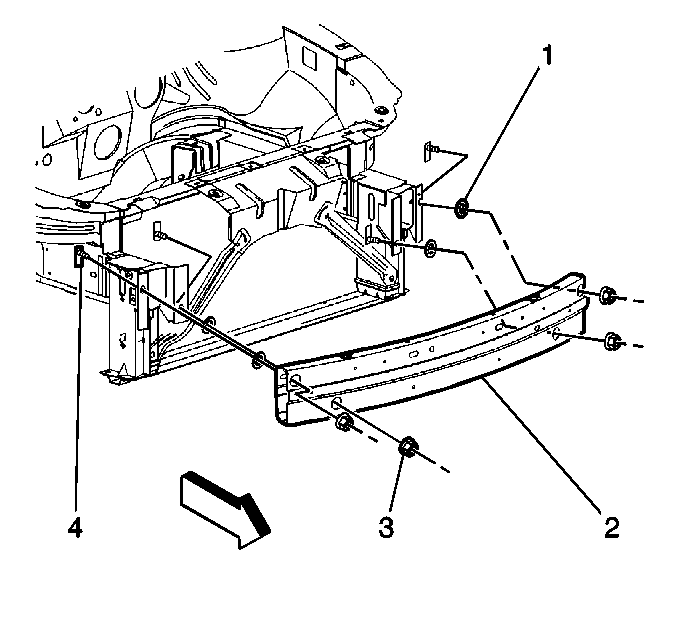 1

4

3

2