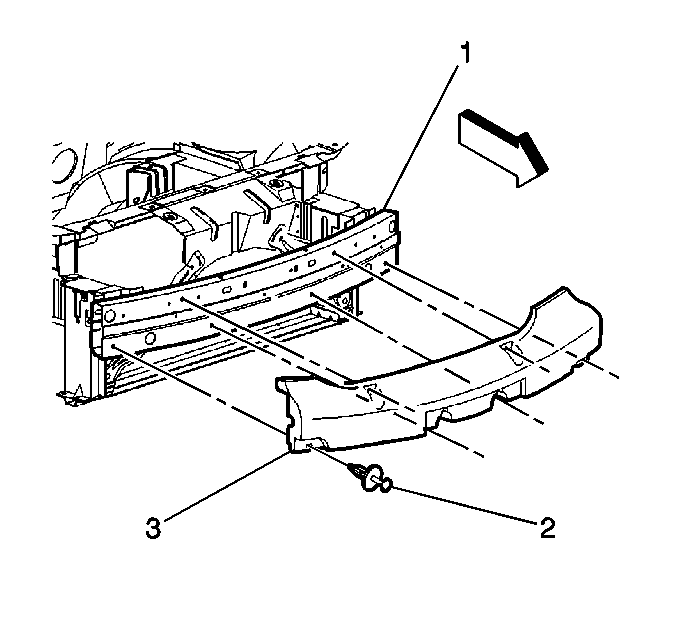 1
3
2