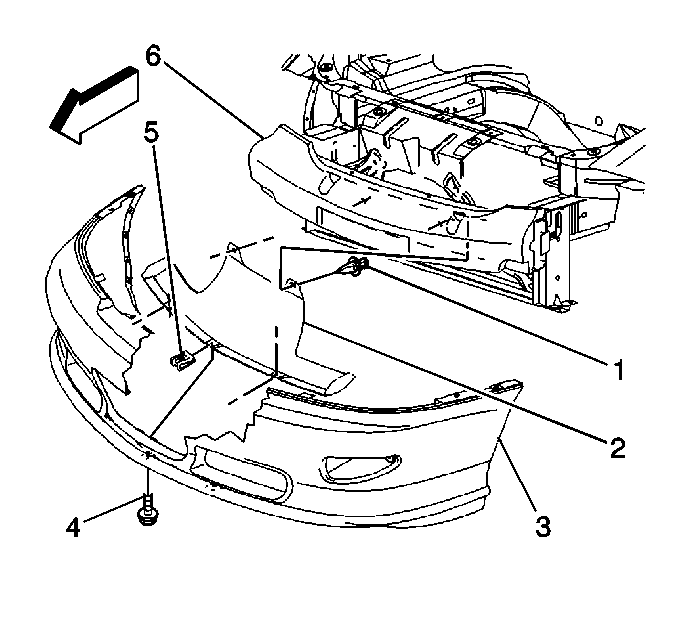 6
5
1
2
3
4