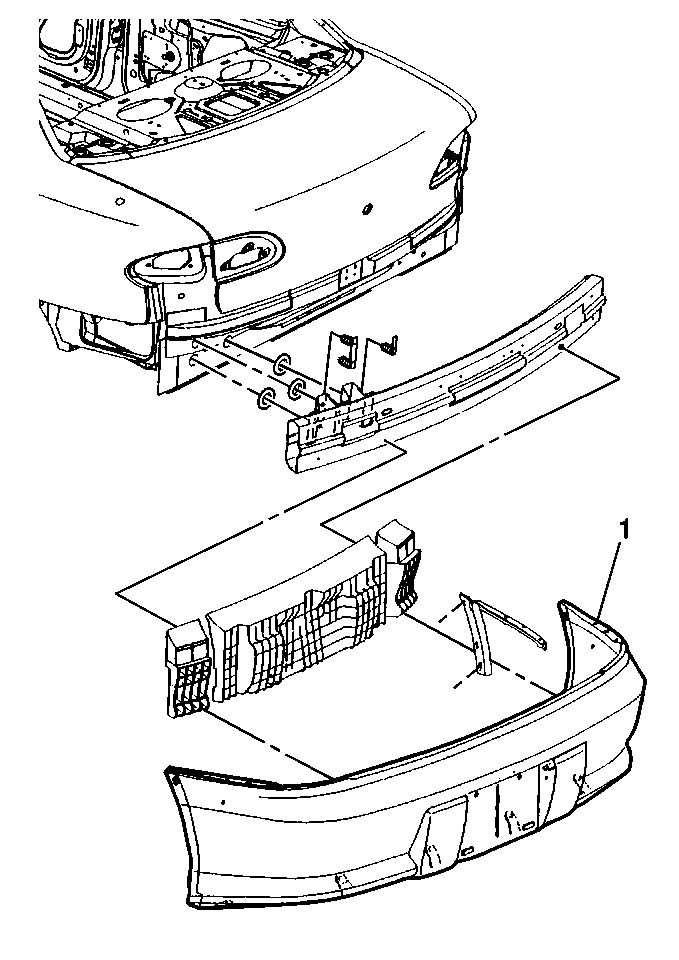 1