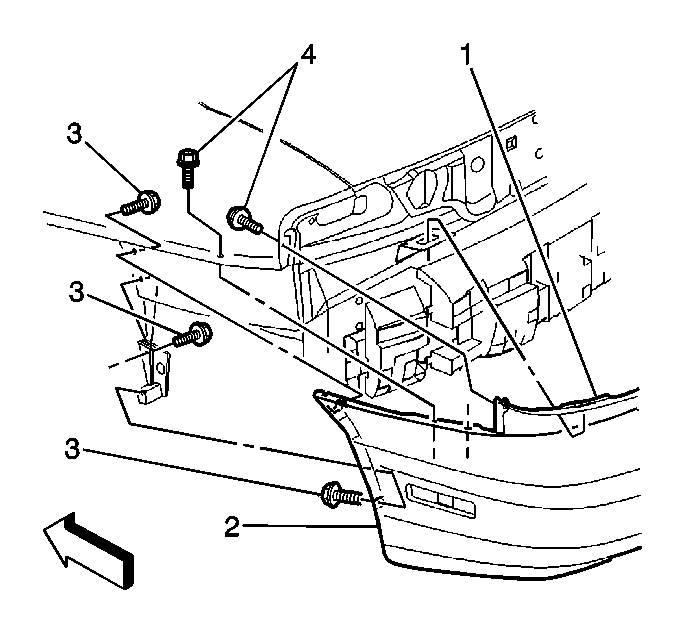 4
1
3
3
3
2