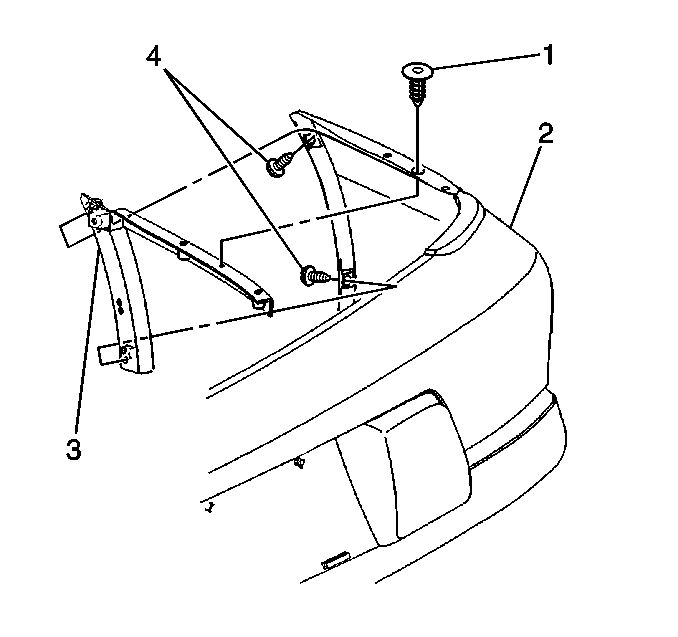 4
1
2
3