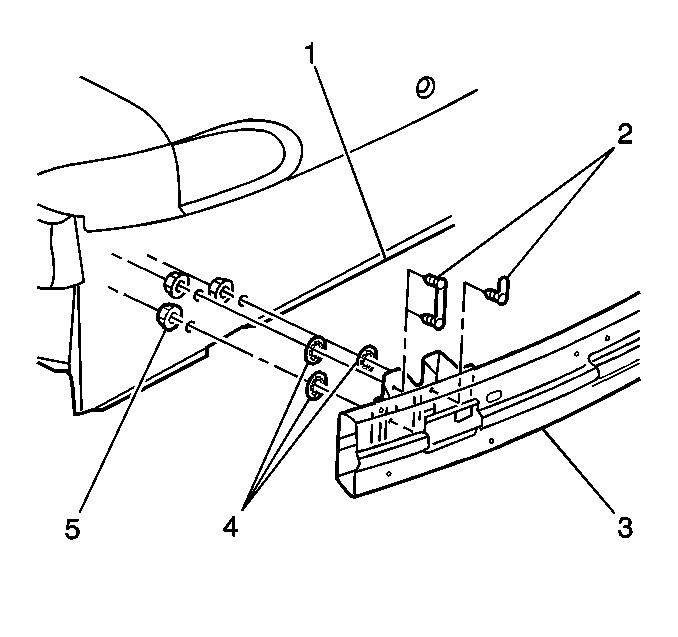 1
2
5
4
3