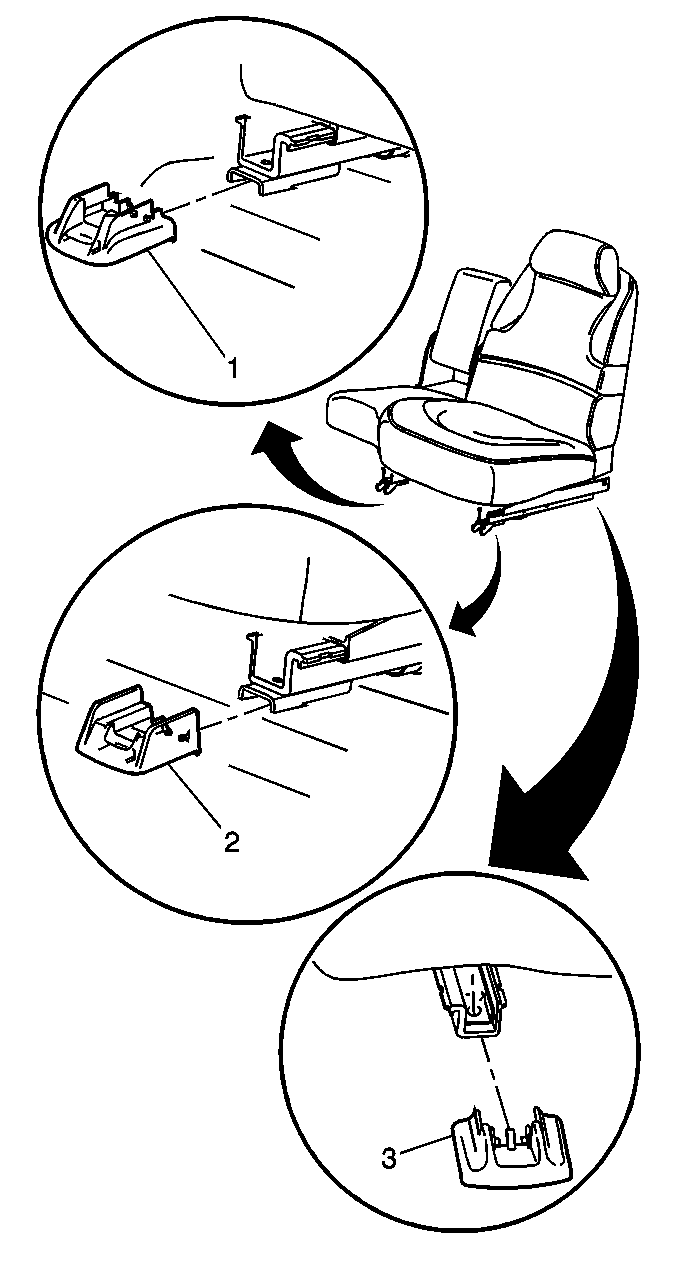 1

2

3