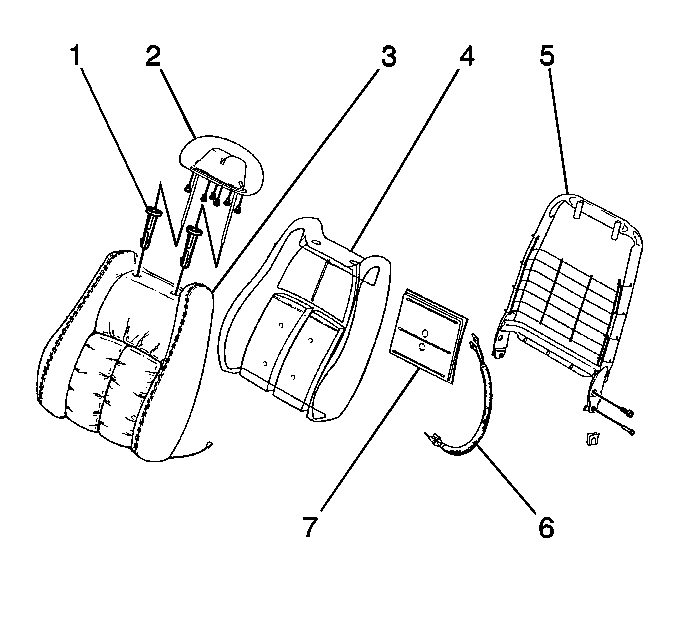 1
2
3
4
5
7
6