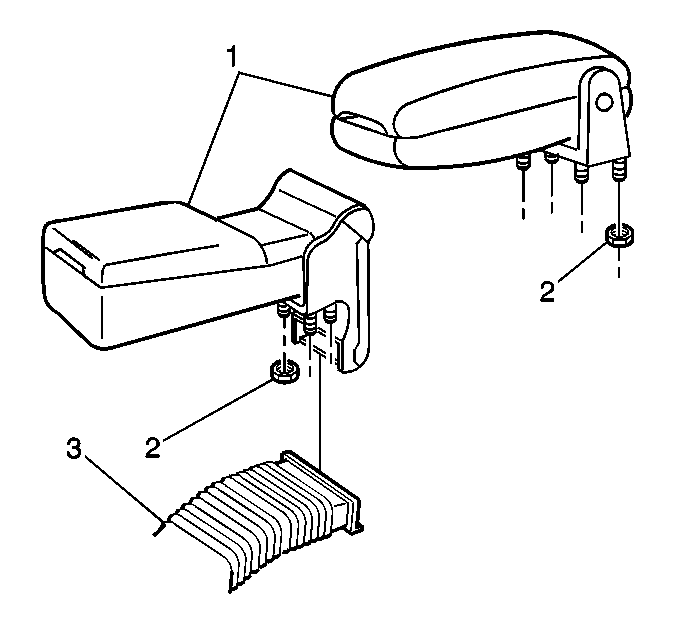 1
2
2
3