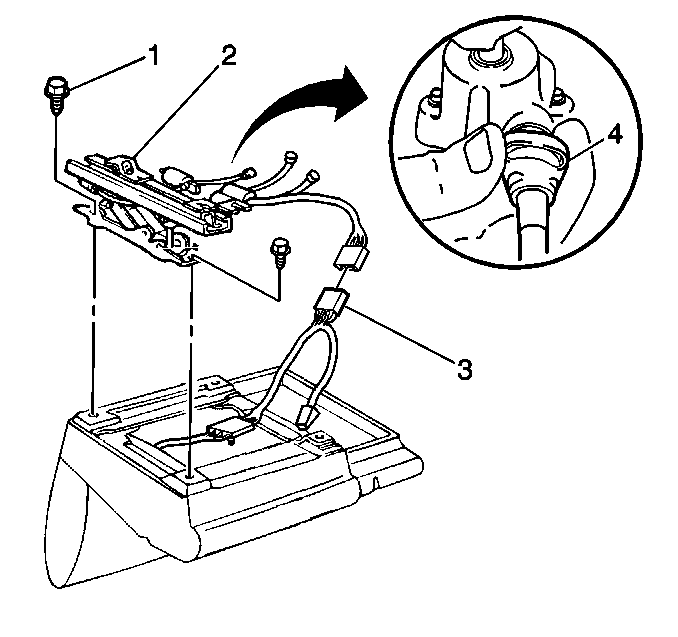 1
2
4
3