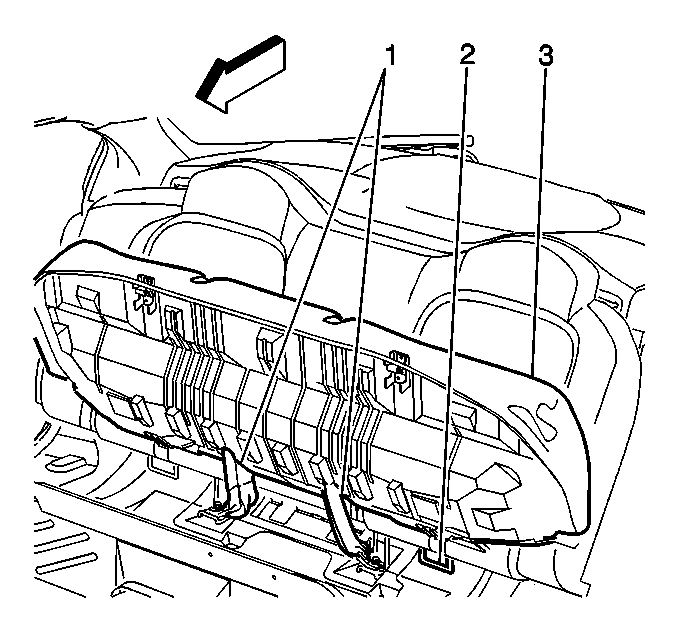 1
2
3