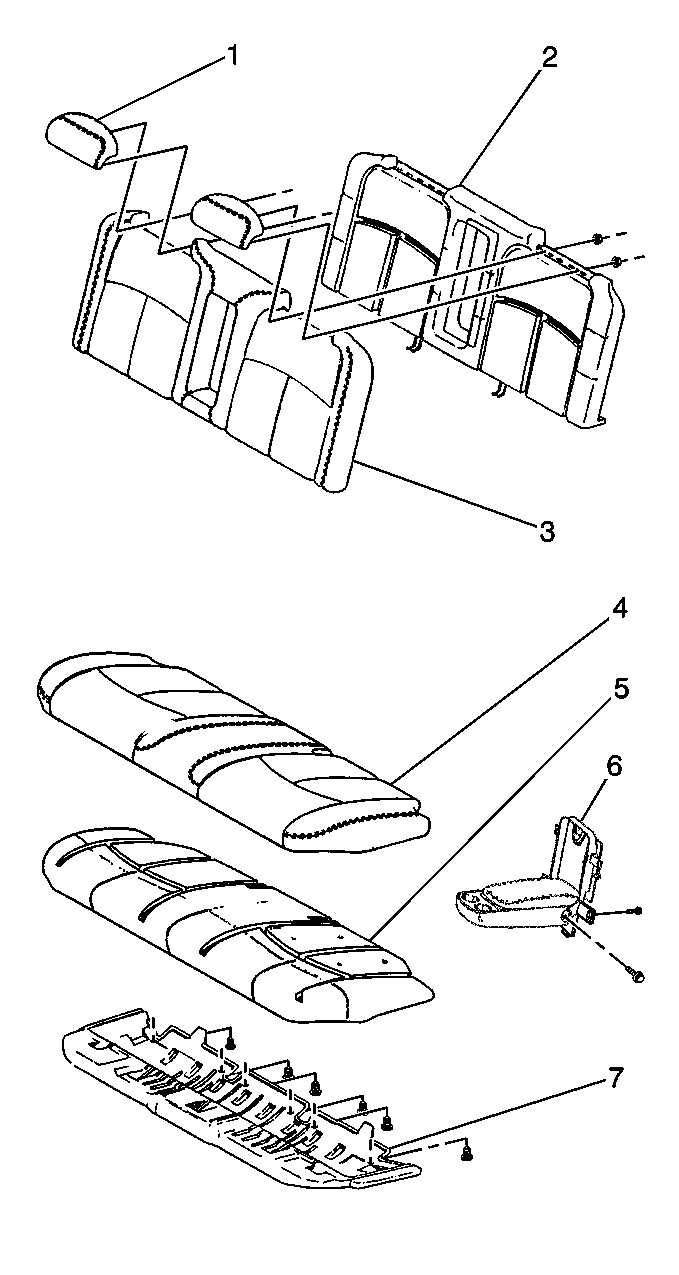 1
2
3
4
5
6
7