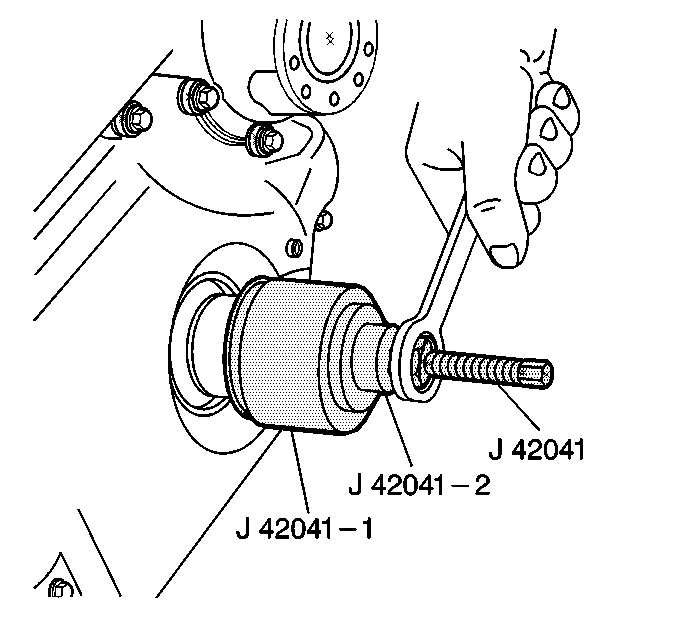 J 42041
J 42041 – 2
J 42041 – 1