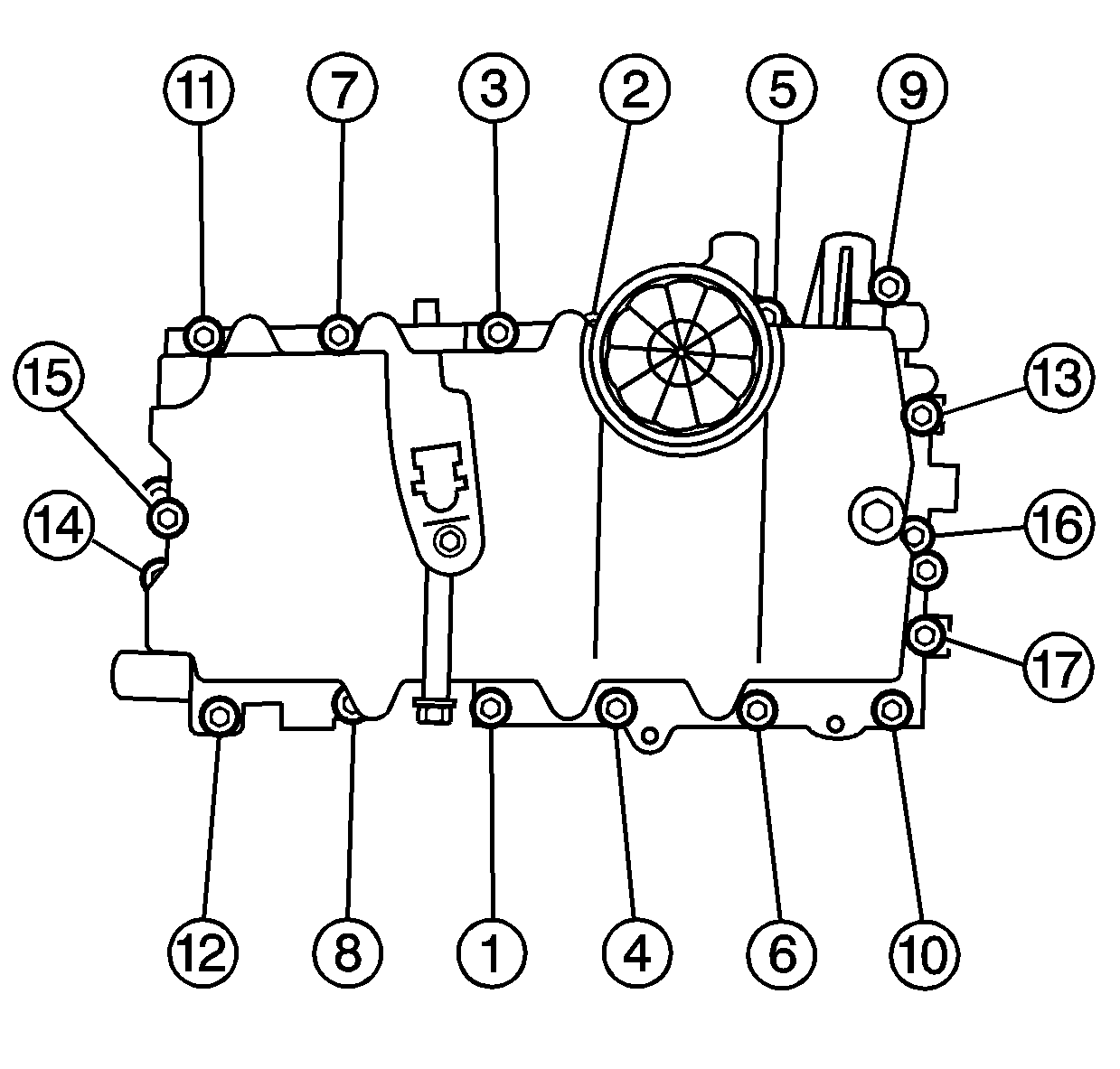 11
7
3
2
5
9
15
13
14
16
17
12
8
1
4
6
10