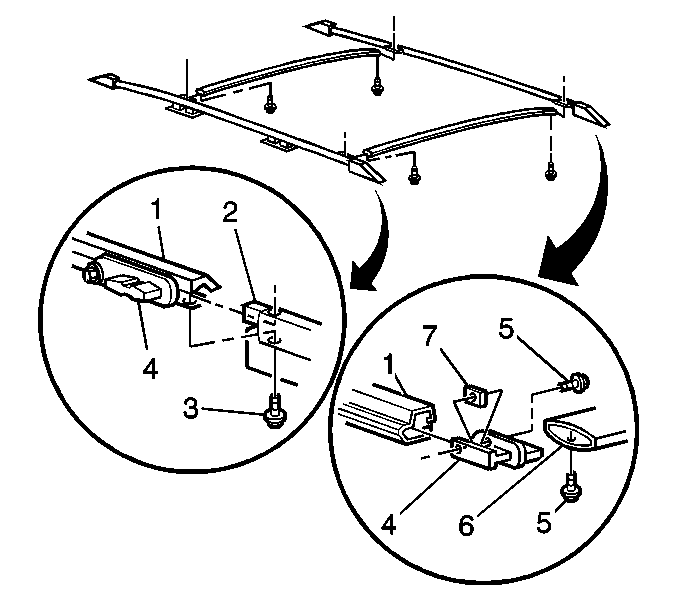 1
2
4
3
7
5
1
4
6
5