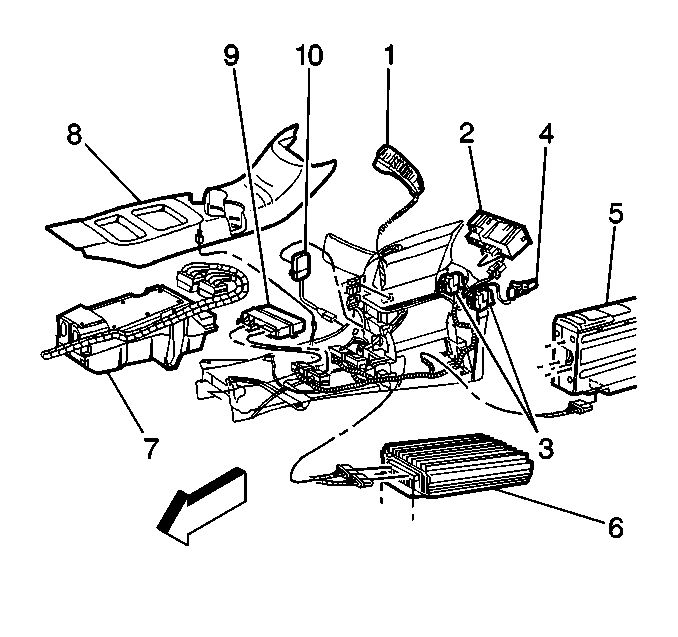 9
10
1
8
2
4
5
7
3
6