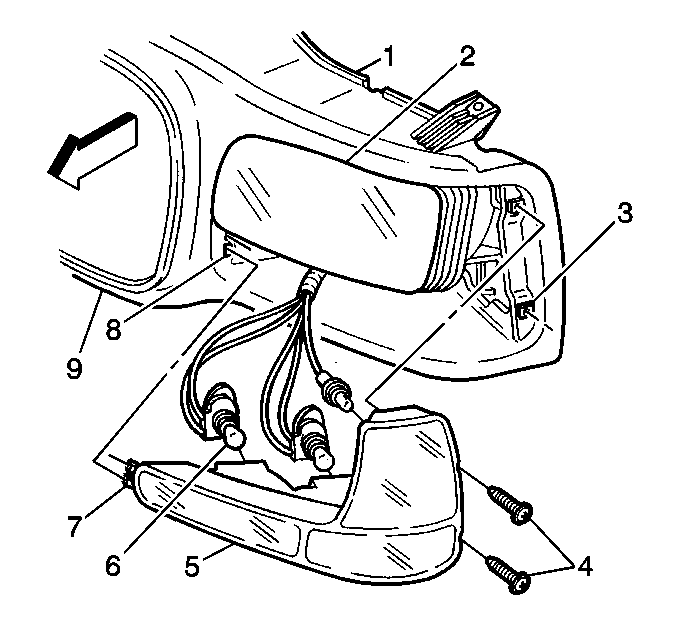 1
2
3
8
9
7
6
5
4