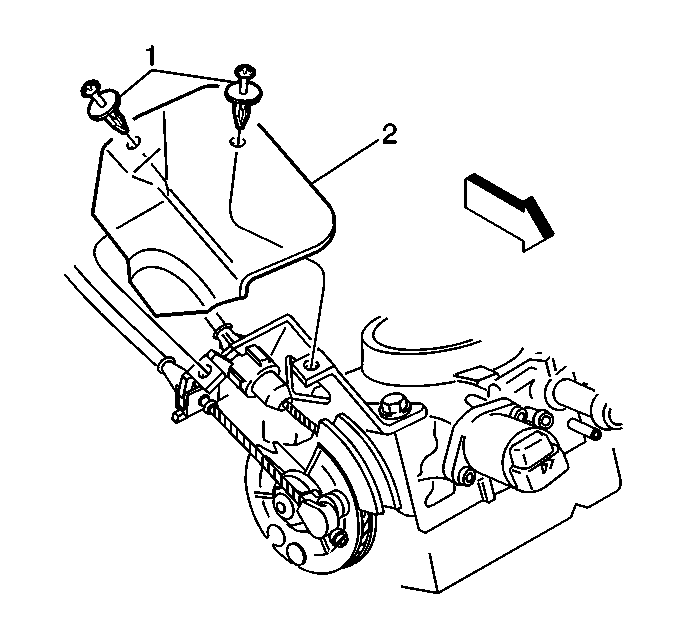 1
2