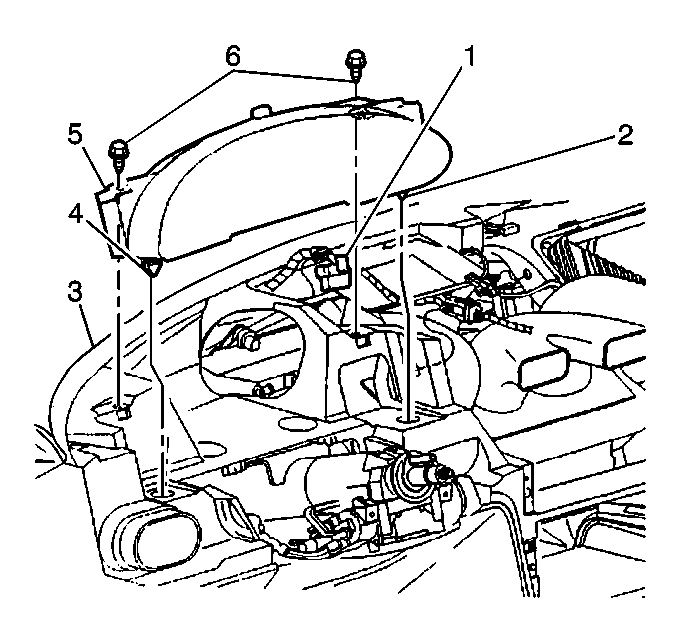 6
1
5
2
4
3