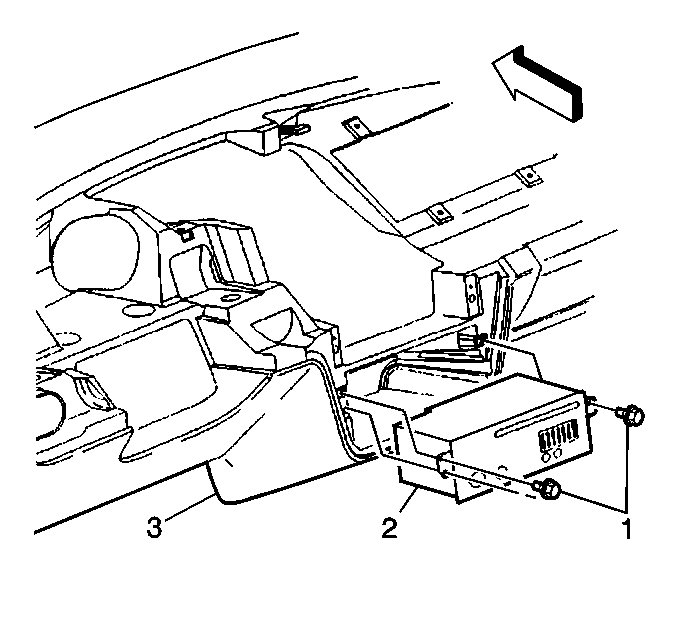 3
2
1