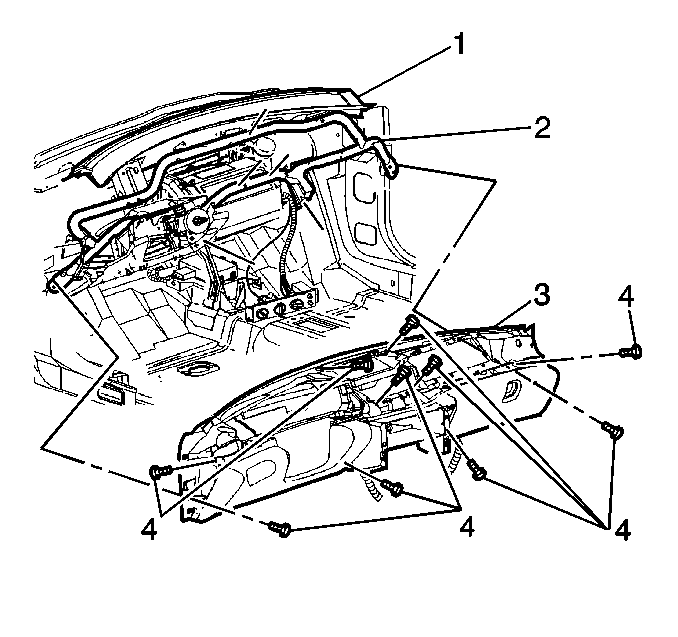 1
2
3
4
4
4
4