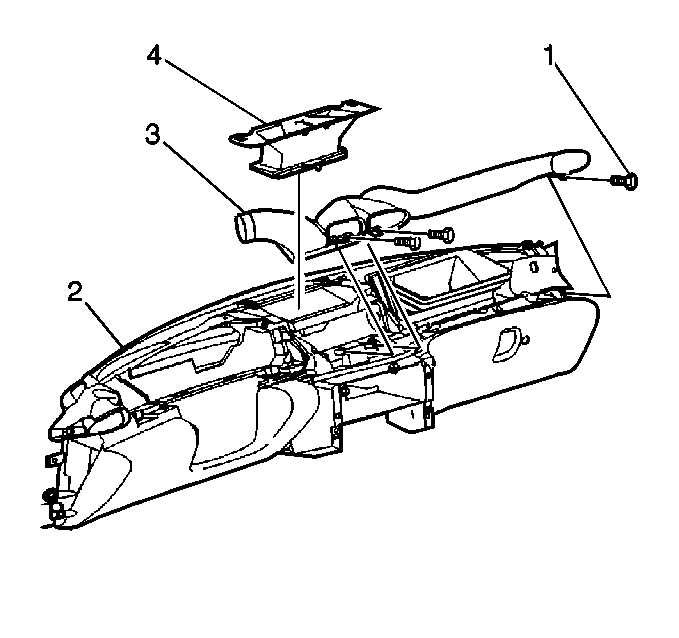 4
1
3
2