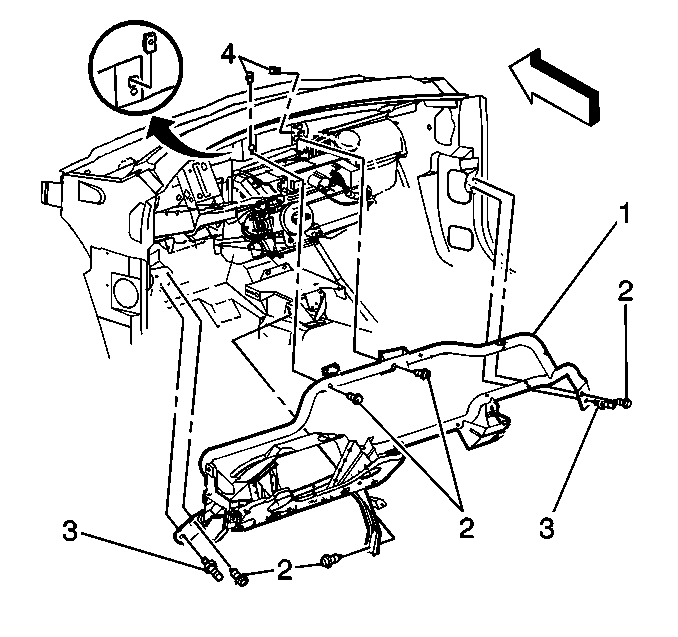 4
1
2
2
3
3
2