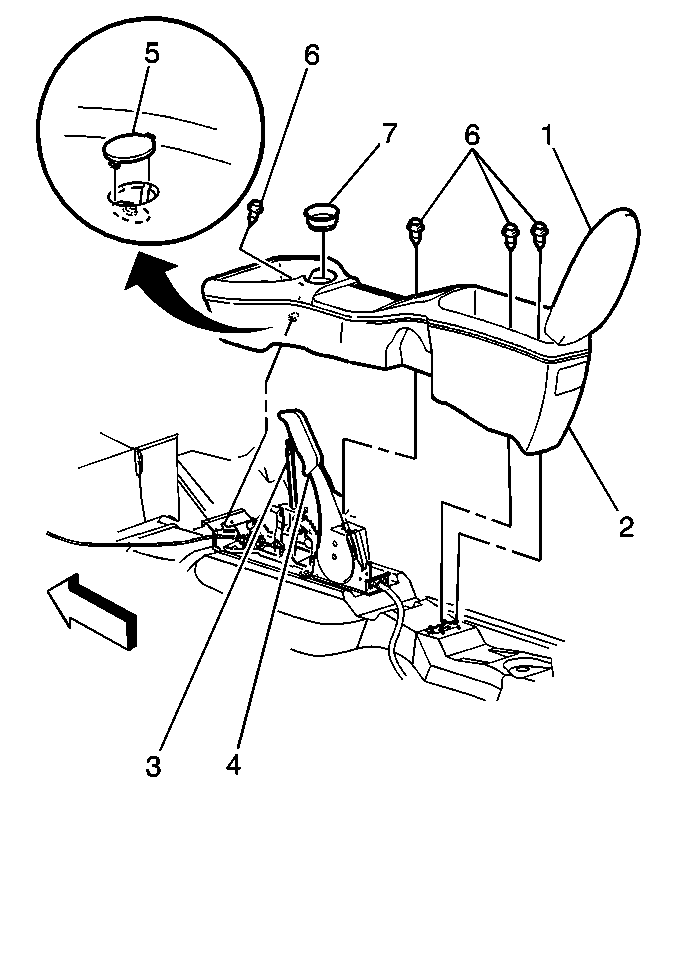 5
6
7
6
1
2
3
4