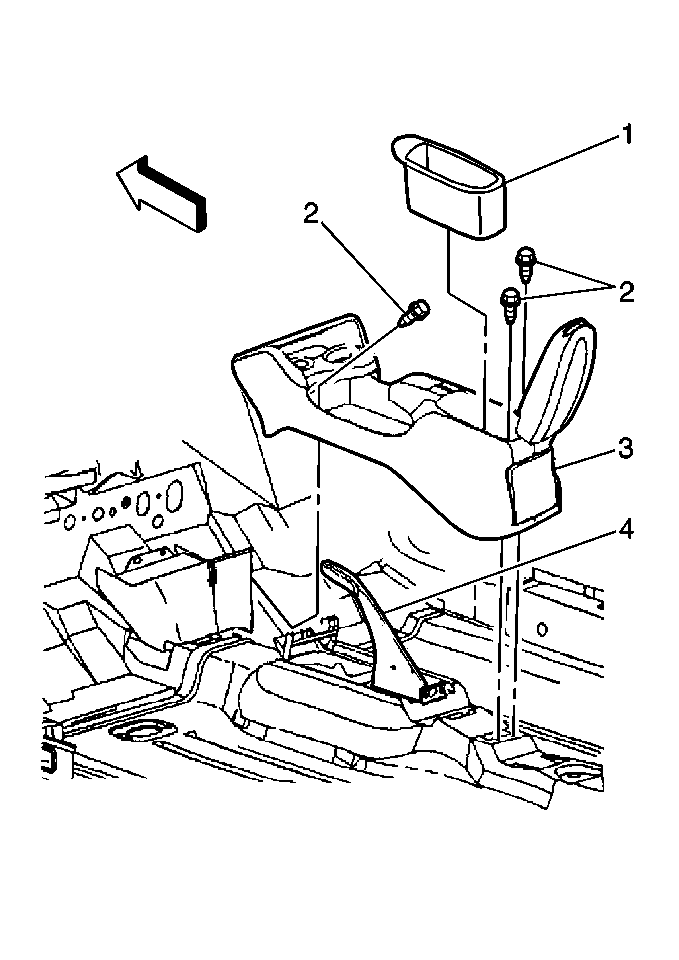 1
2
2
3
4