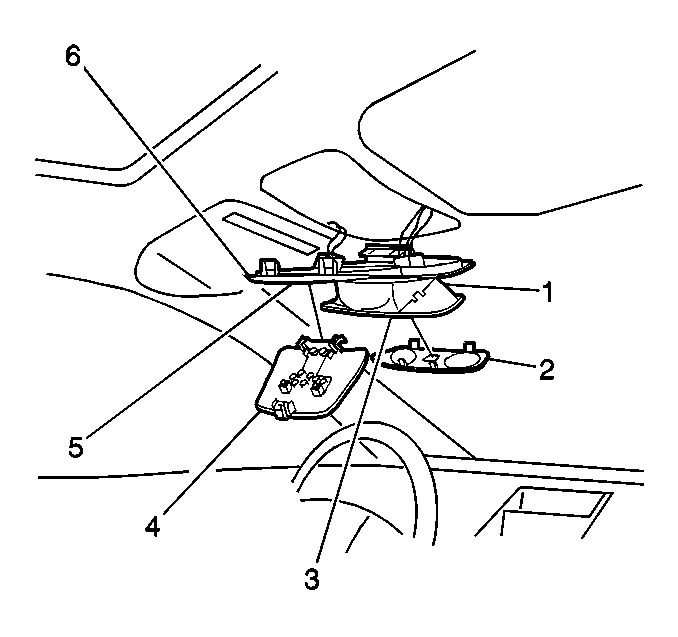 6
1
2
5
4
3