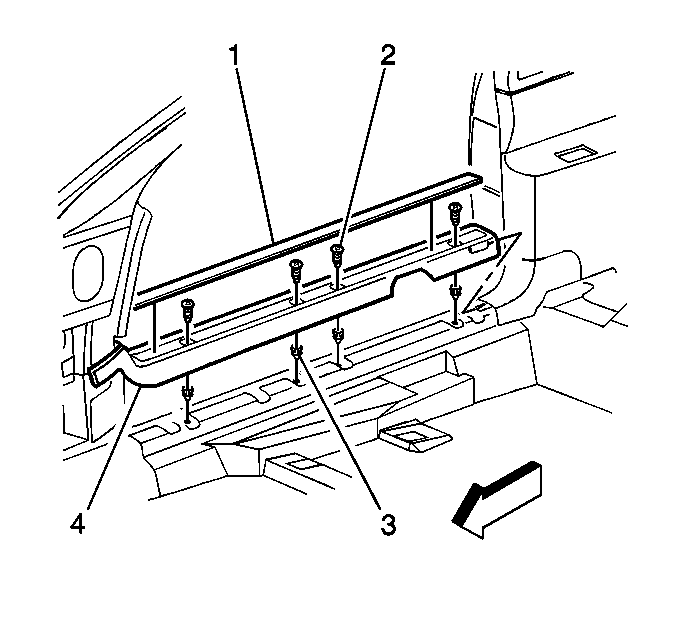 1
2
4
3