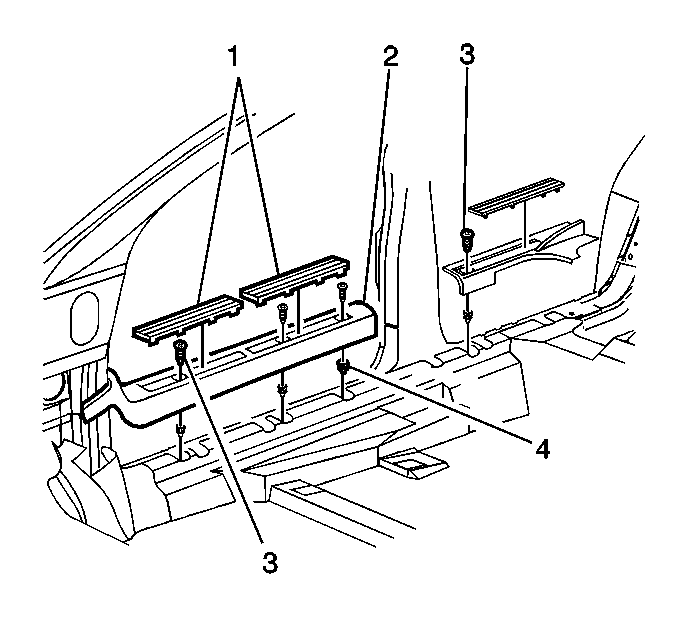 1
2
3
4
3