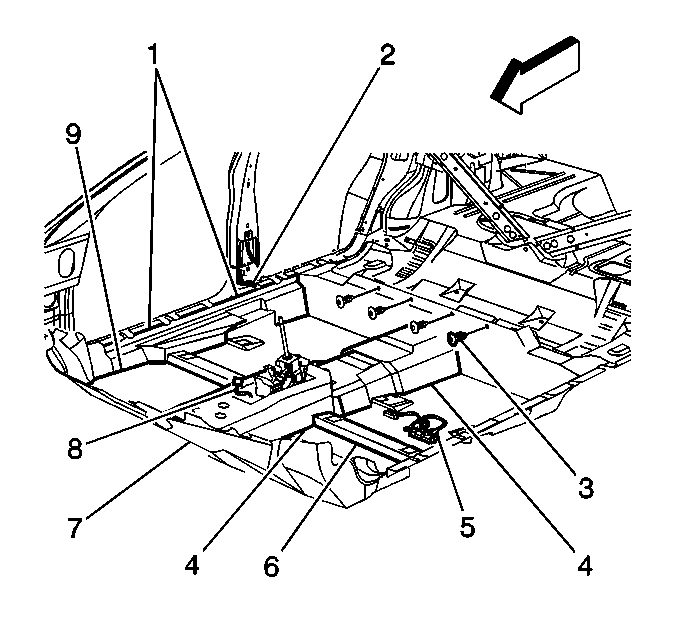 1
2
9
8
7
4
6
5
3
4