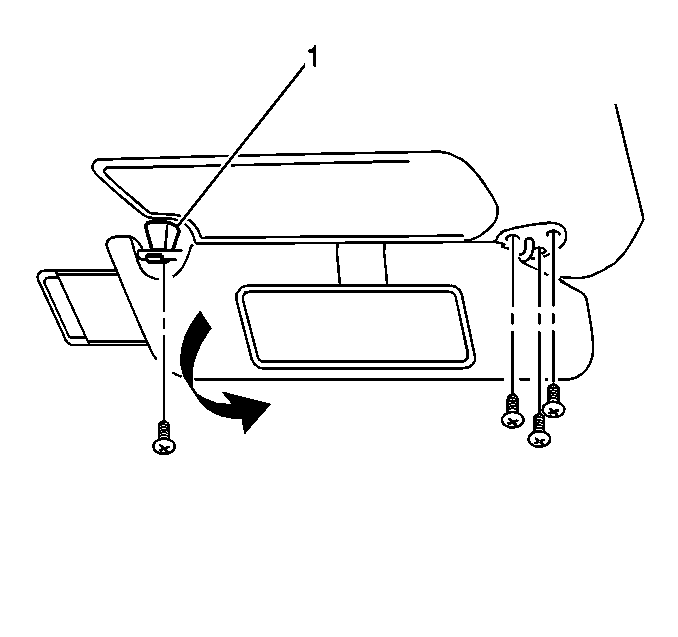 1