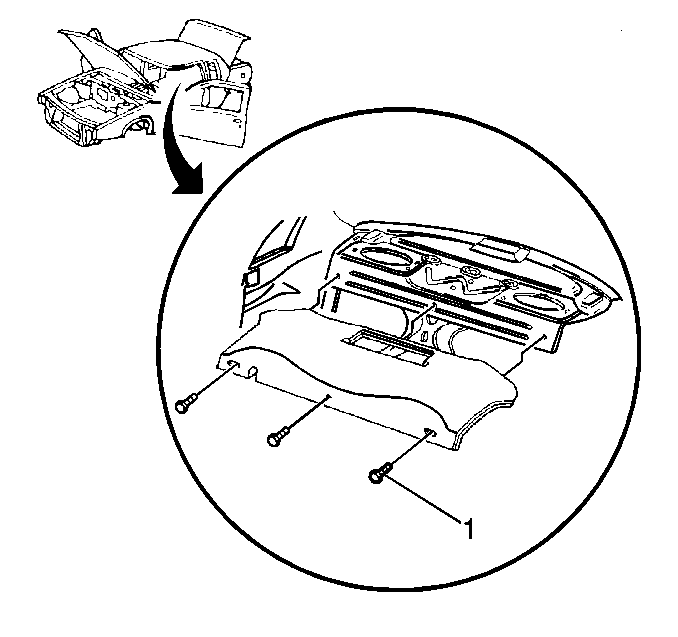 1