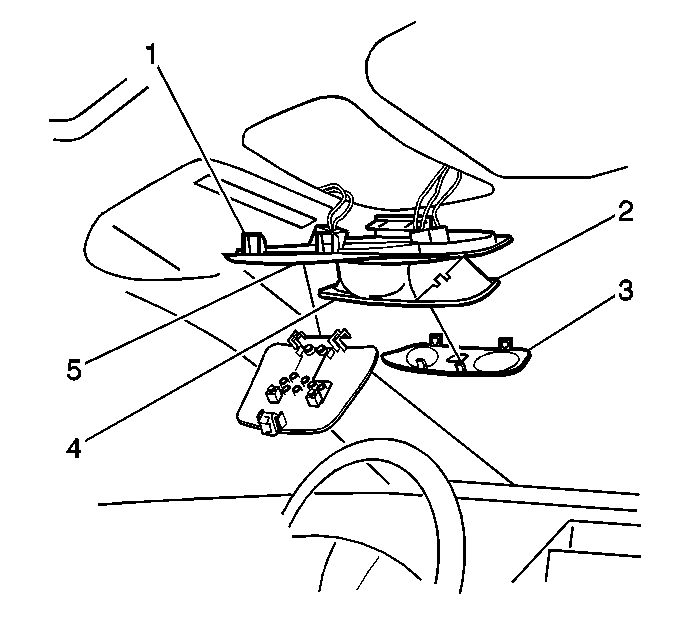 1
2
3
5
4