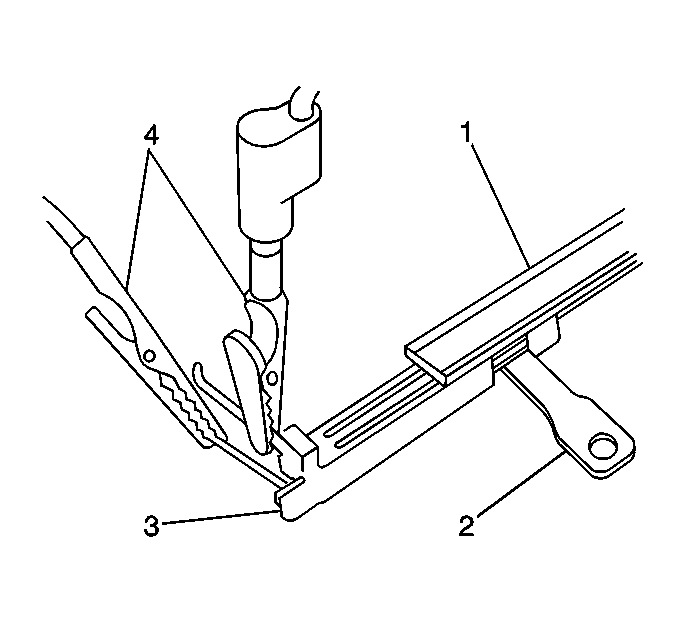 4
1
3
2