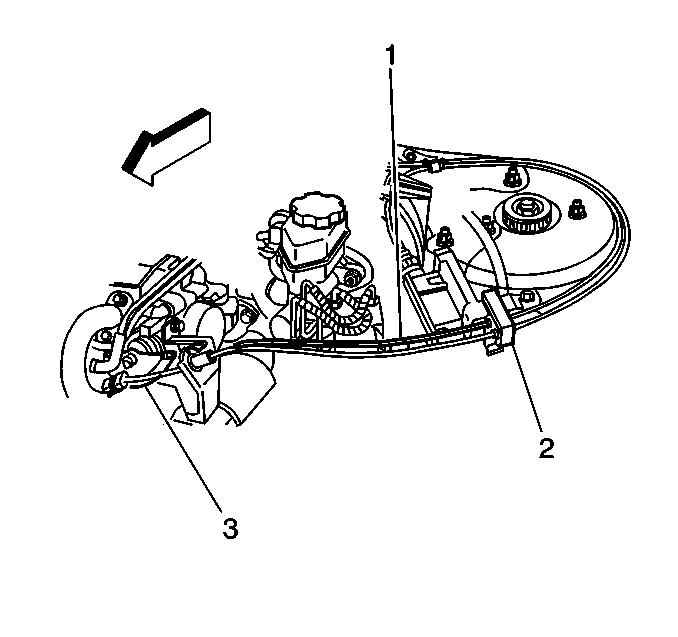 1
2
3