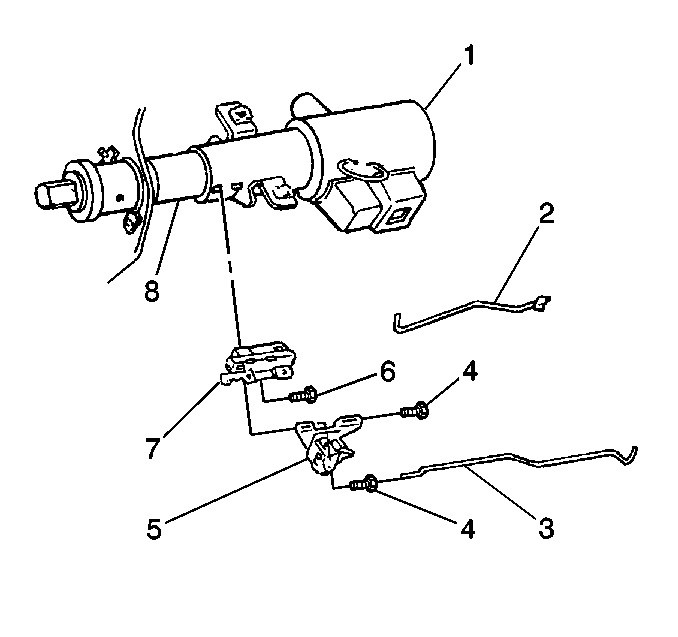 1
2
8
6
4
7
5
4
3