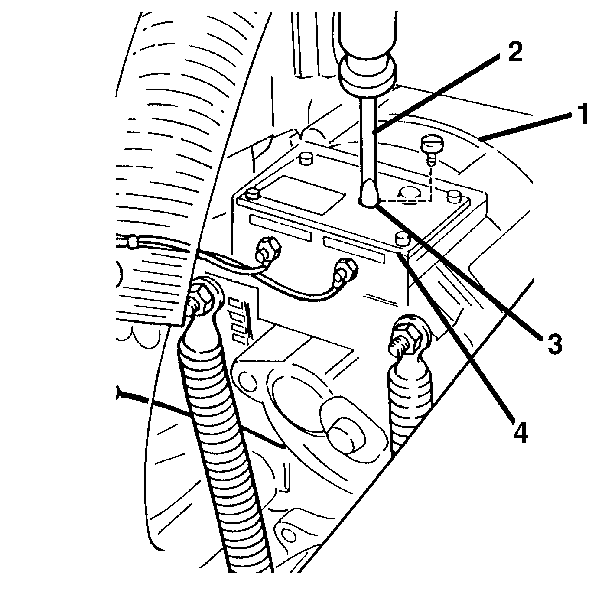 2
1
3
4