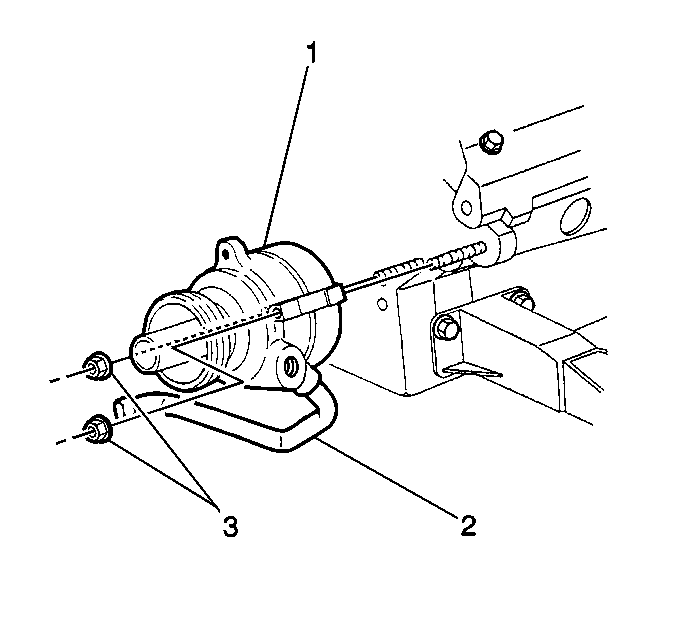 1

3

2