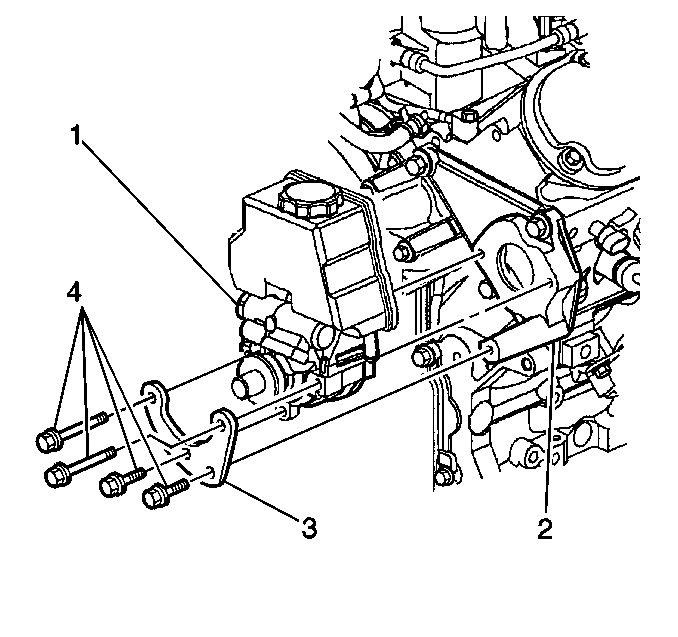 1
4
3
2