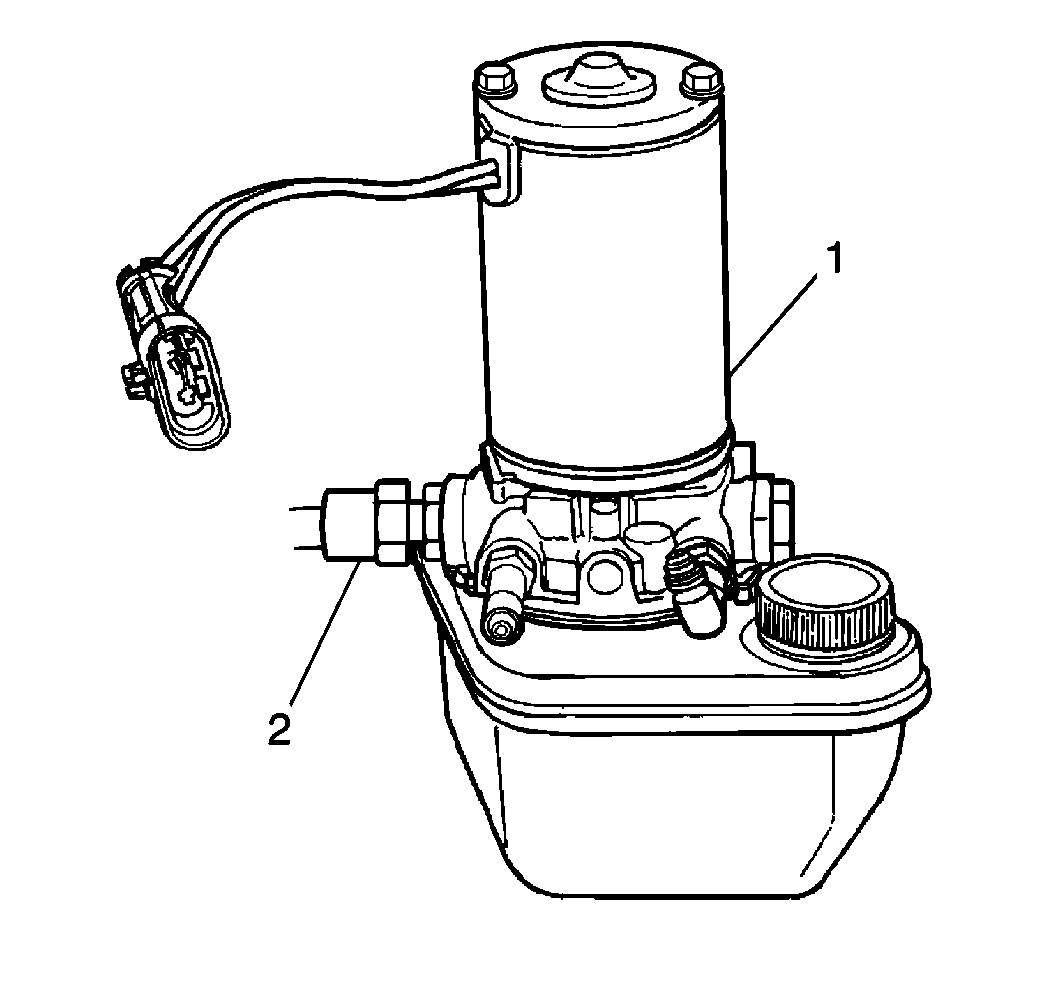 1
2