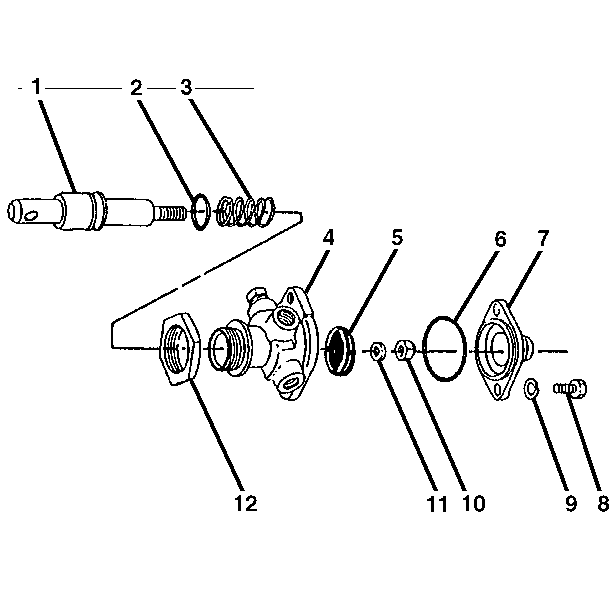 1 2 3
4 5 6 7
12 11 10 9 8