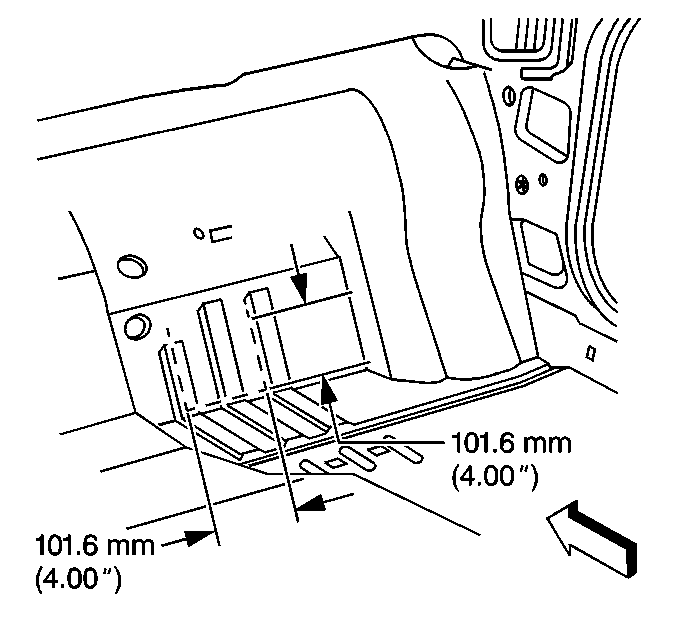 101.6 mm
(4.00")

101.6 mm
(4.00")