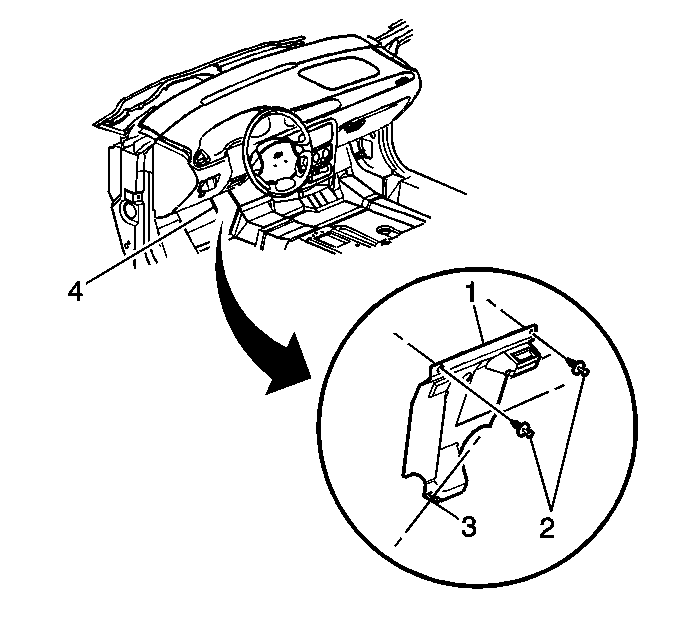 4
1
3
2