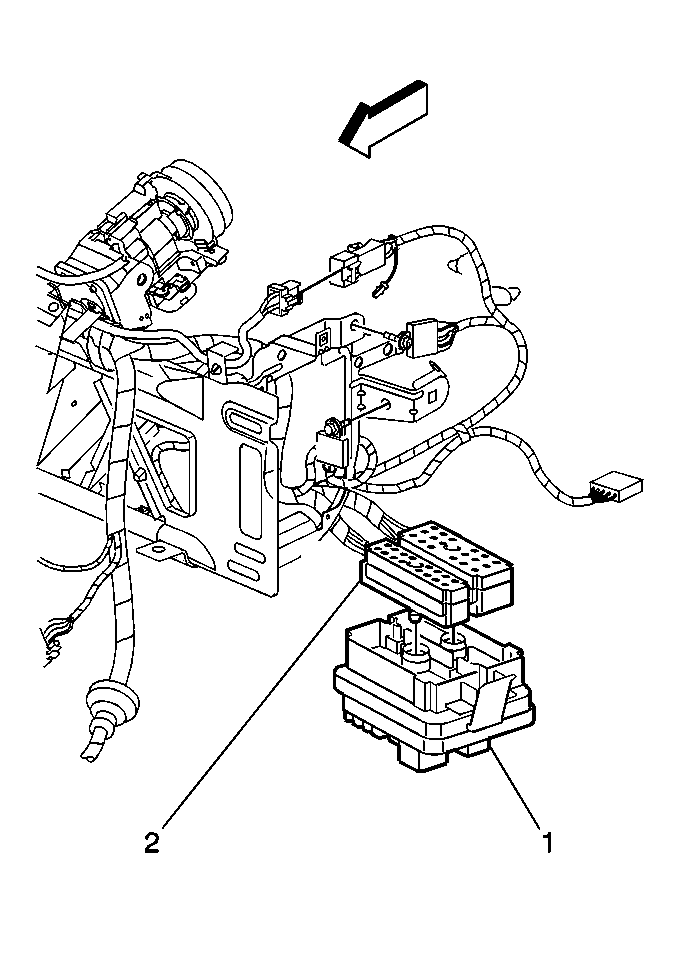 2

1