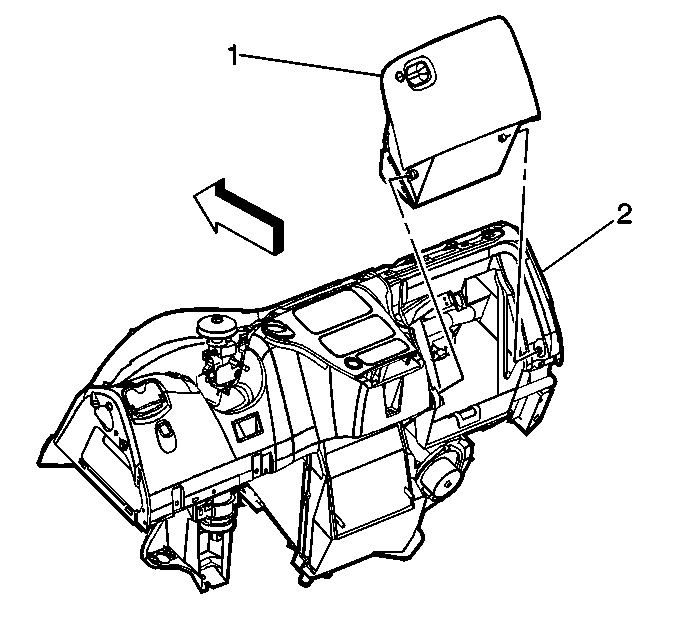 1
2