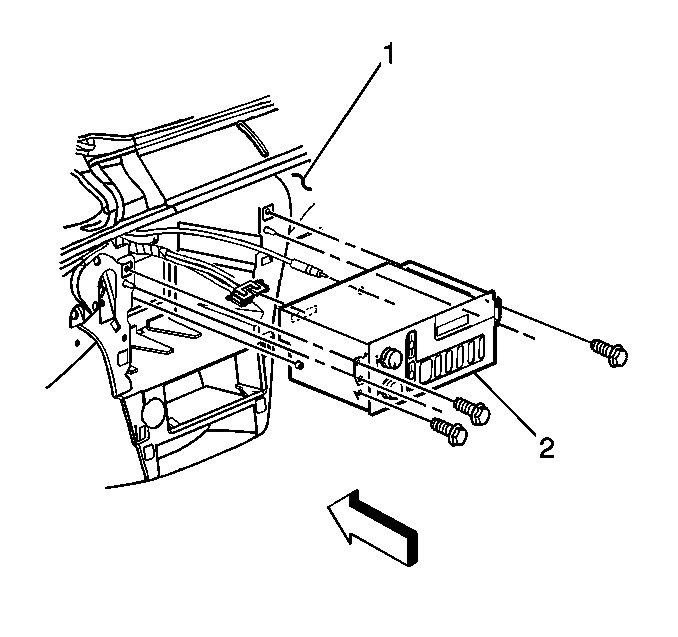 1

2