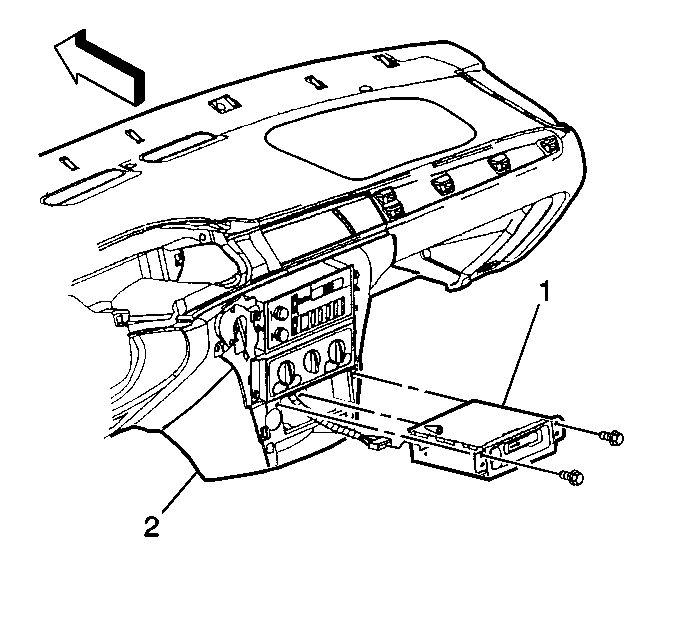 1

2